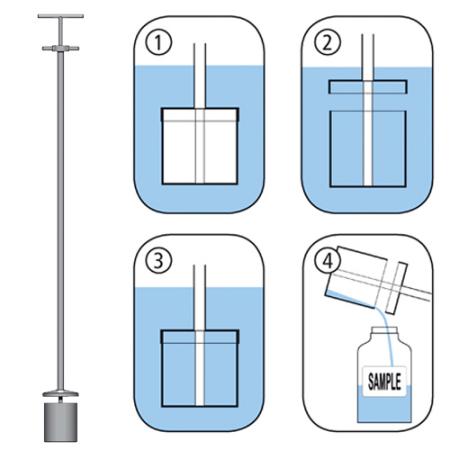 1

2

3

4

SAMPLE